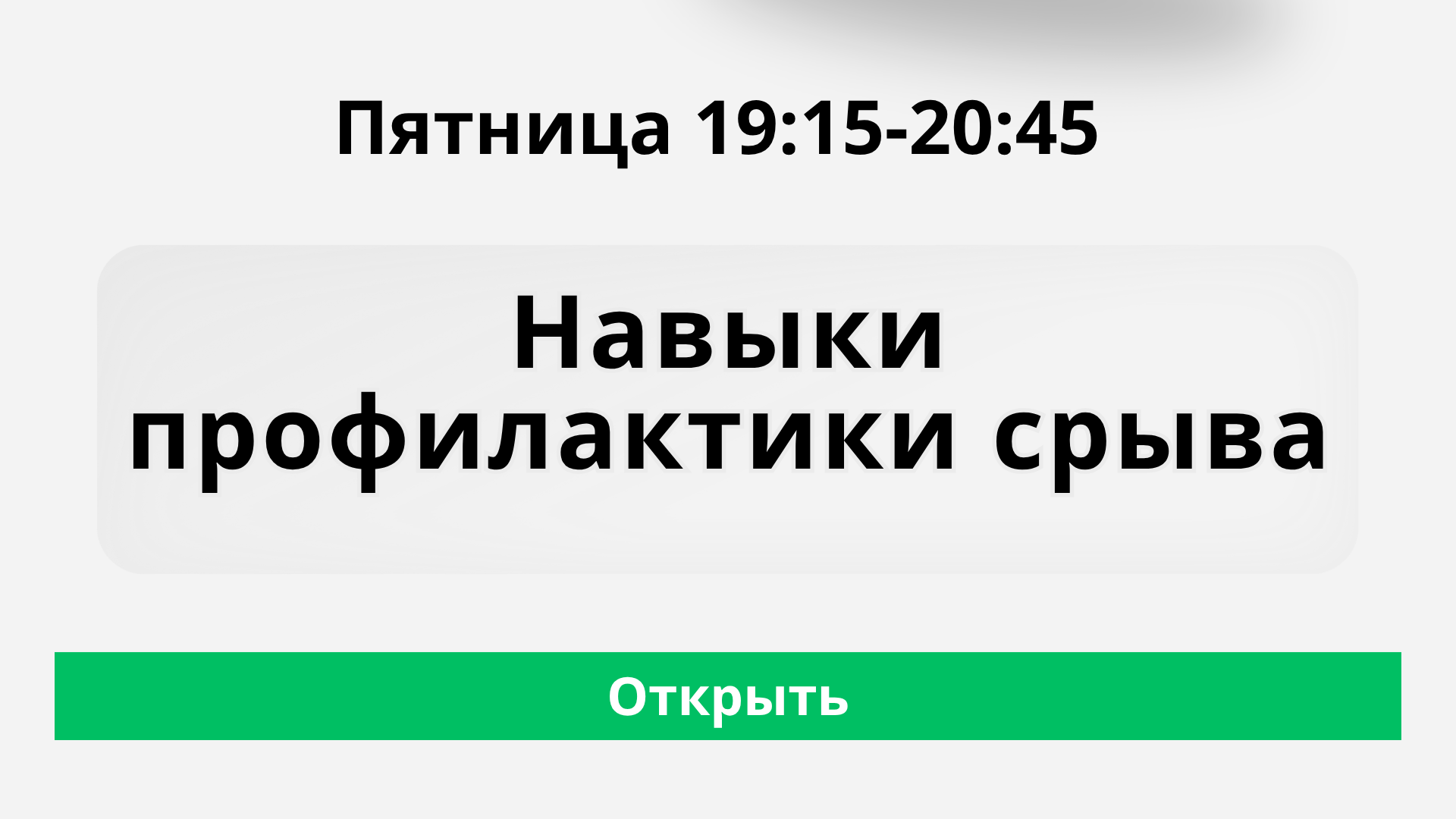 Пятница 19:15-20:45

Навыки профилактики срыва

Открыть